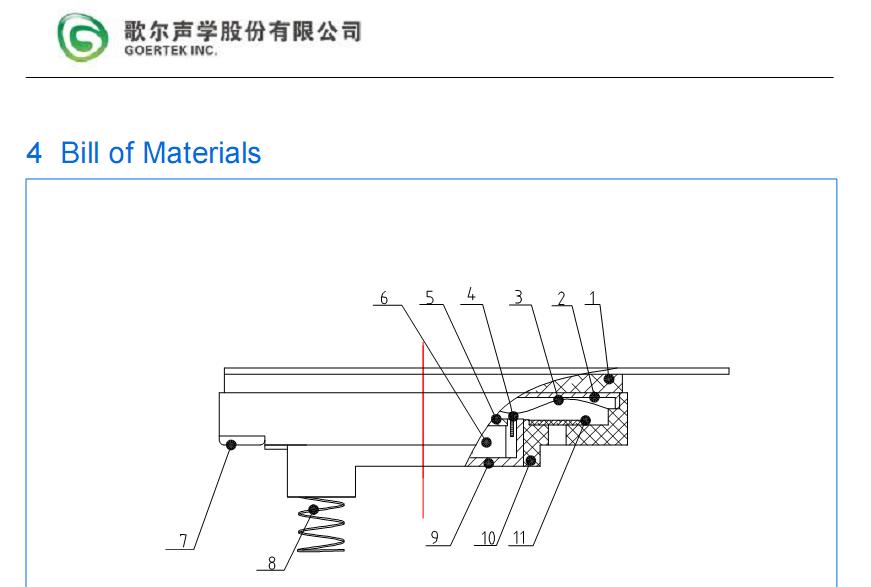 歌尔声学股份有限公司
GOERTEK INC.

4 Bill of Materials

6 5 4 3 2 1

7

8

9 10 11